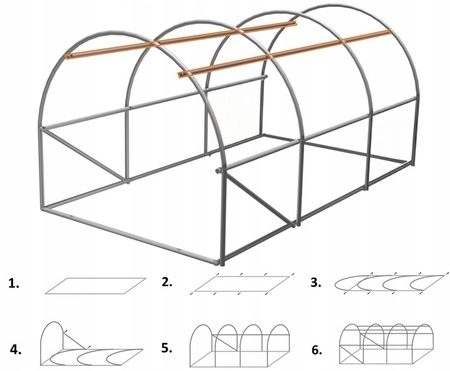 1.

2.

3.

4.

5.

6.