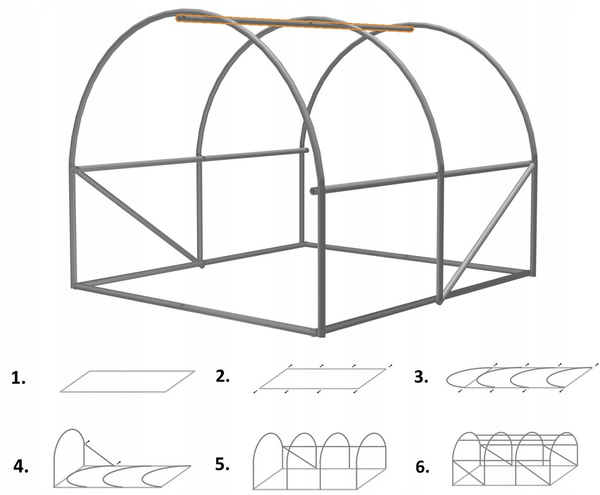 1.

2.

3.

4.

5.

6.