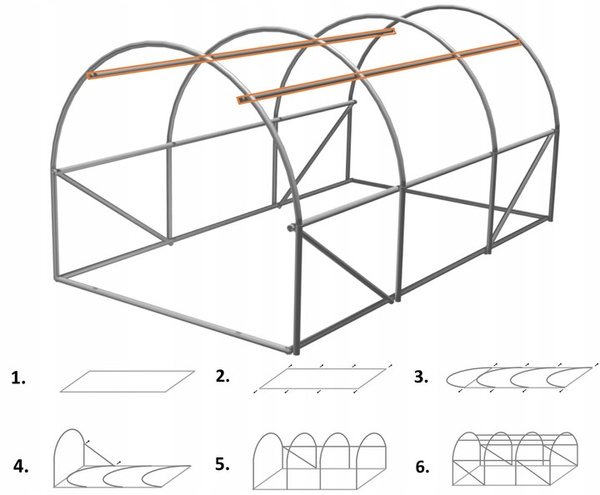 1.

2.

3.

4.

5.

6.