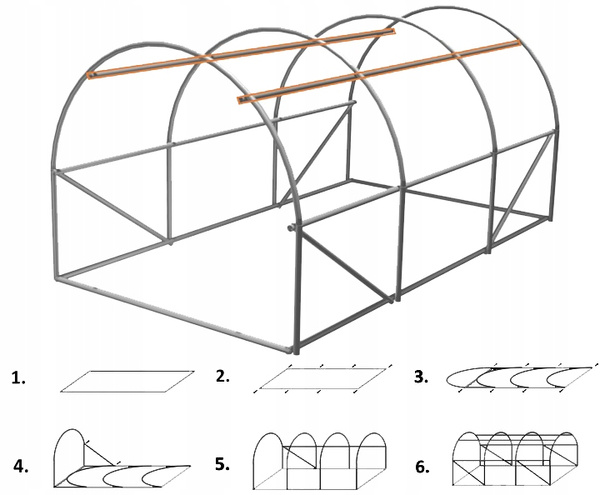 1.
2.
3.
4.
5.
6.