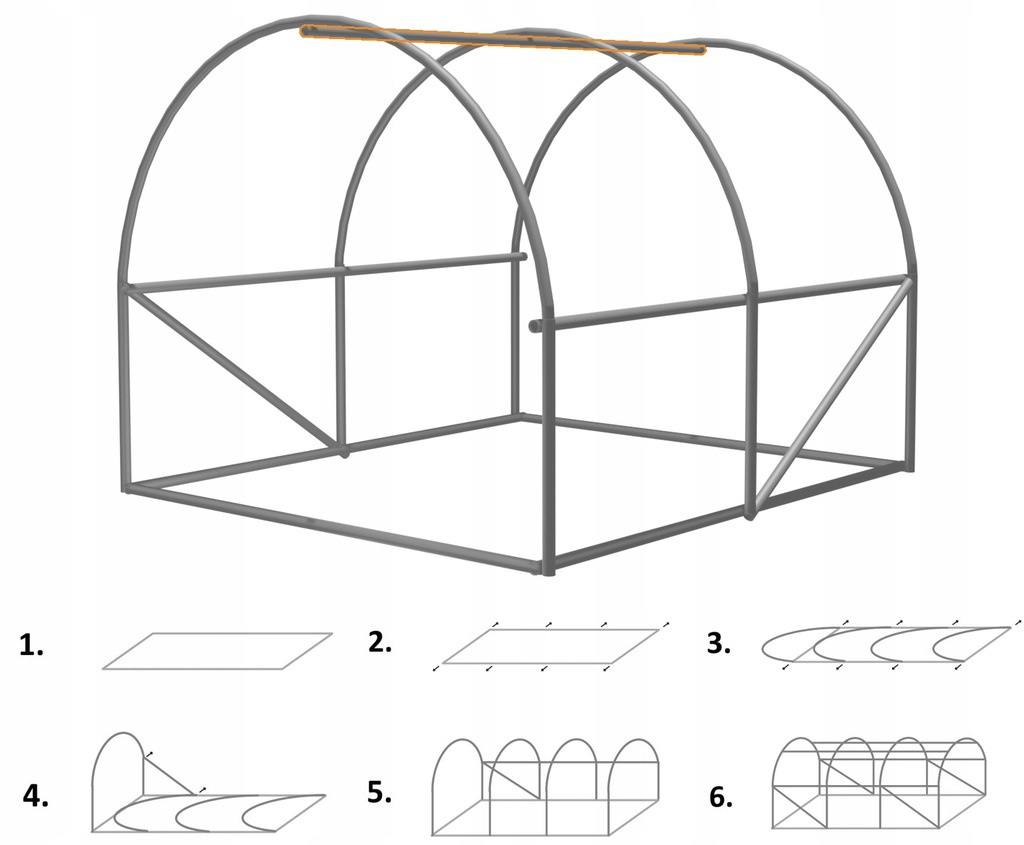 1.

2.

3.

4.

5.

6.