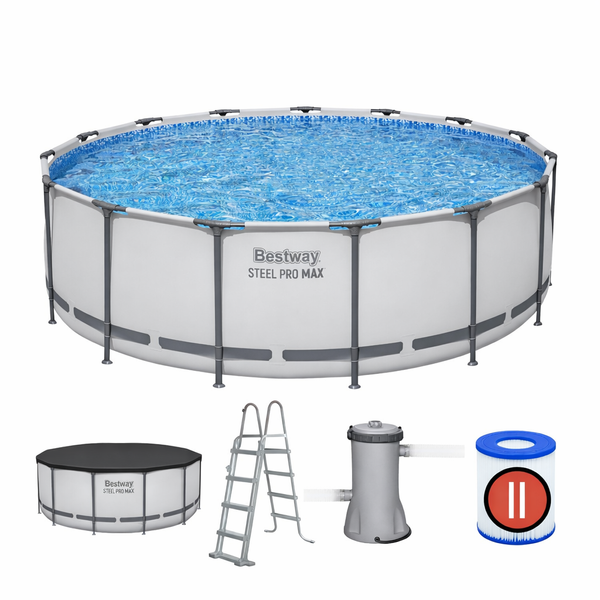 Bestway
STEEL PRO MAX

Bestway
STEEL PRO MAX

II