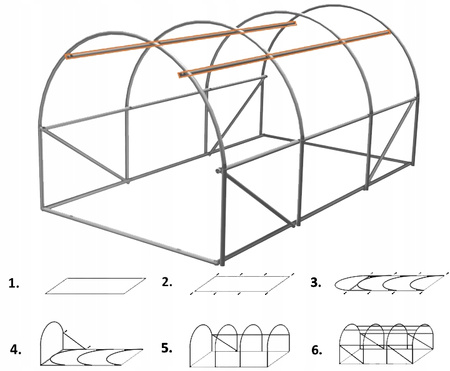 1.
2.
3.
4.
5.
6.