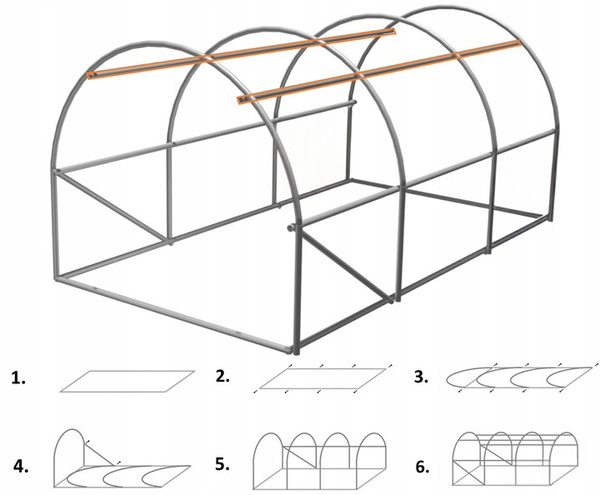 1.

2.

3.

4.

5.

6.