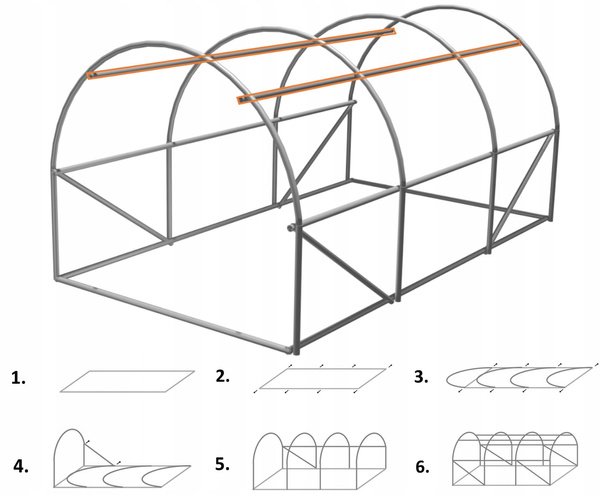 1.

2.

3.

4.

5.

6.